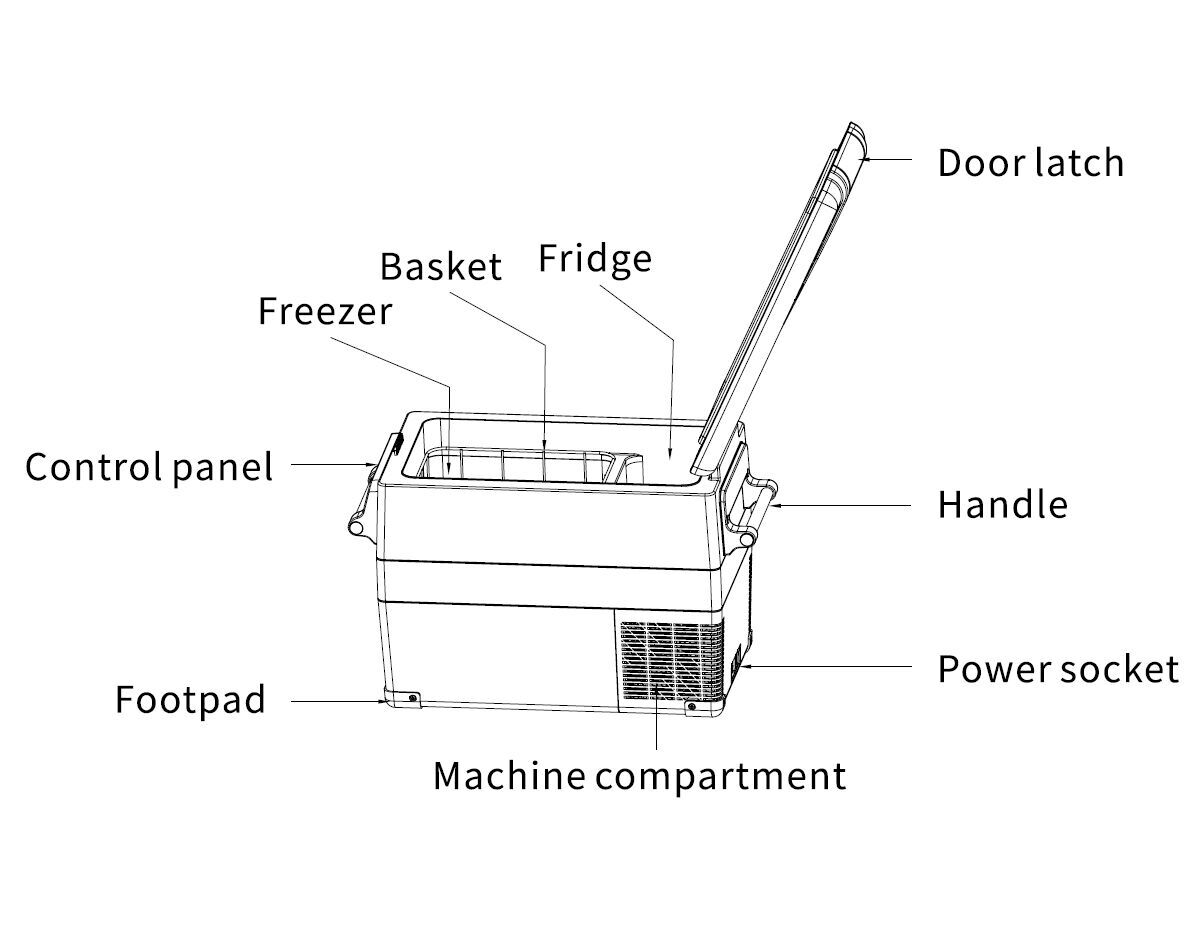 Door latch

Basket

Fridge

Freezer

Control panel

Handle

Power socket

Footpad

Machine compartment