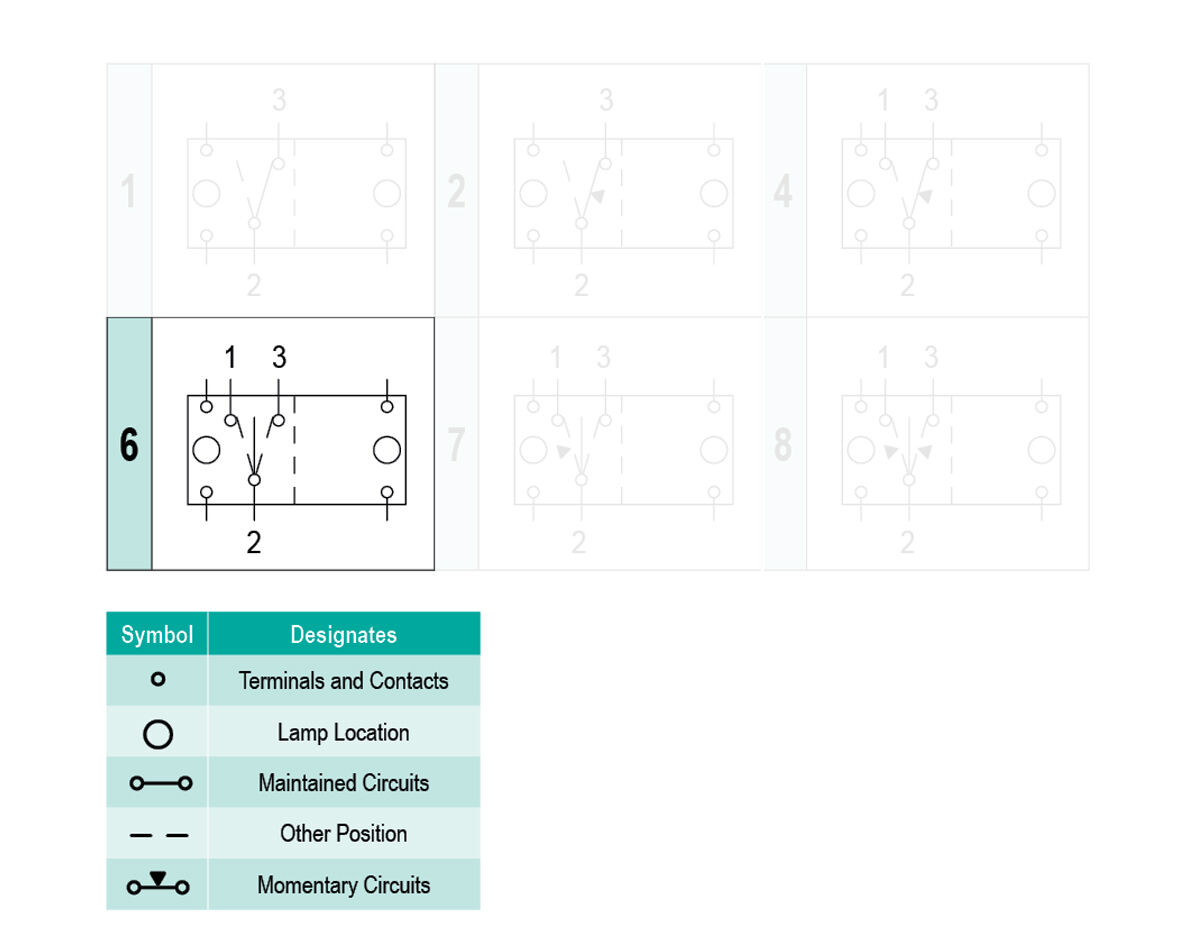 1
3
2

2
3
2

4
1 3
2

6
1 3
2

7
1 3
2

8
1 3
2

| Symbol | Designates |
|---|---|
| | Terminals and Contacts |
| | Lamp Location |
| | Maintained Circuits |
| | Other Position |
| | Momentary Circuits |