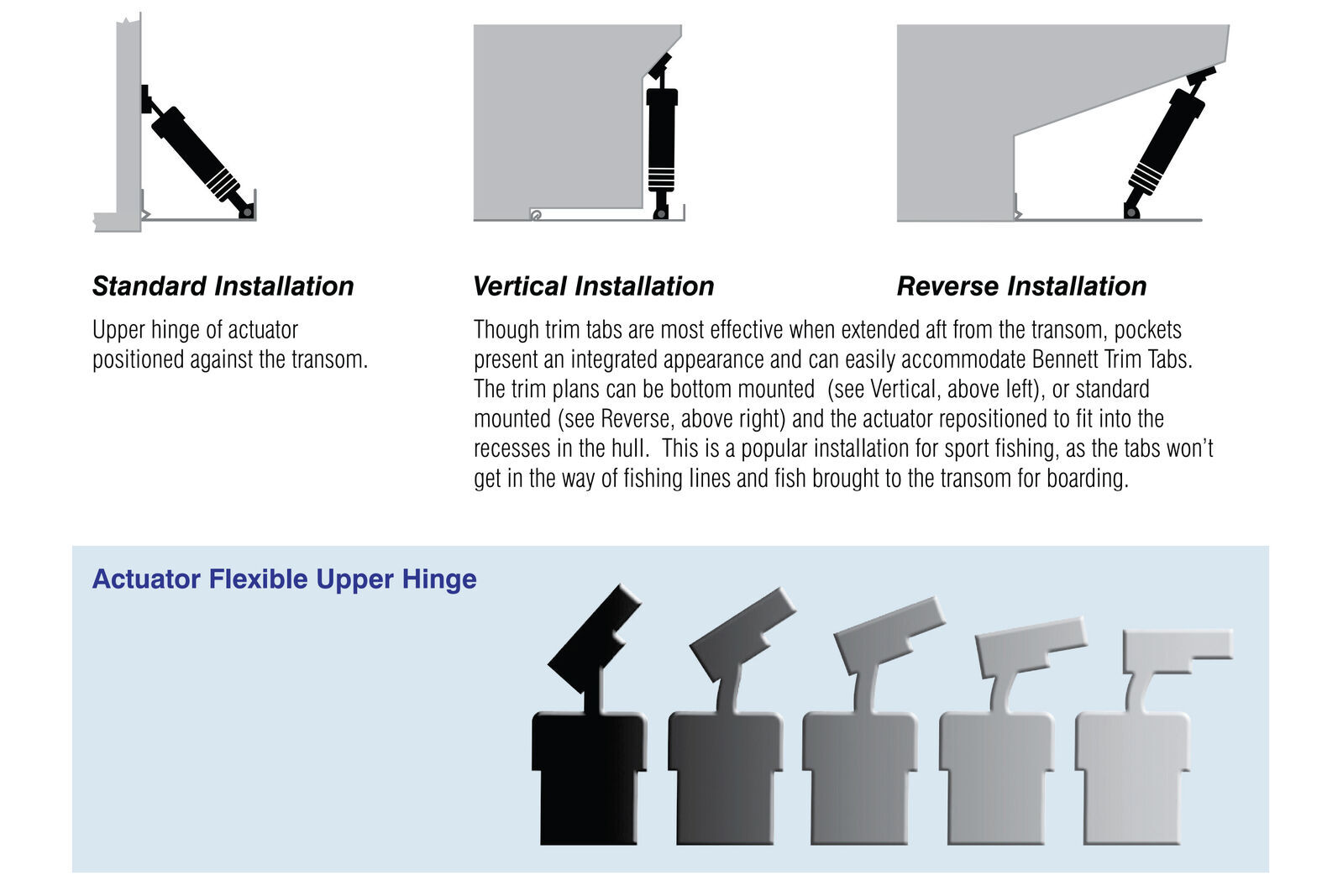 Standard Installation

Upper hinge of actuator positioned against the transom.

Vertical Installation

Reverse Installation

Though trim tabs are most effective when extended aft from the transom, pockets present an integrated appearance and can easily accommodate Bennett Trim Tabs. The trim plans can be bottom mounted  (see Vertical, above left), or standard mounted (see Reverse, above right) and the actuator repositioned to fit into the recesses in the hull.  This is a popular installation for sport fishing, as the tabs won't get in the way of fishing lines and fish brought to the transom for boarding.

Actuator Flexible Upper Hinge