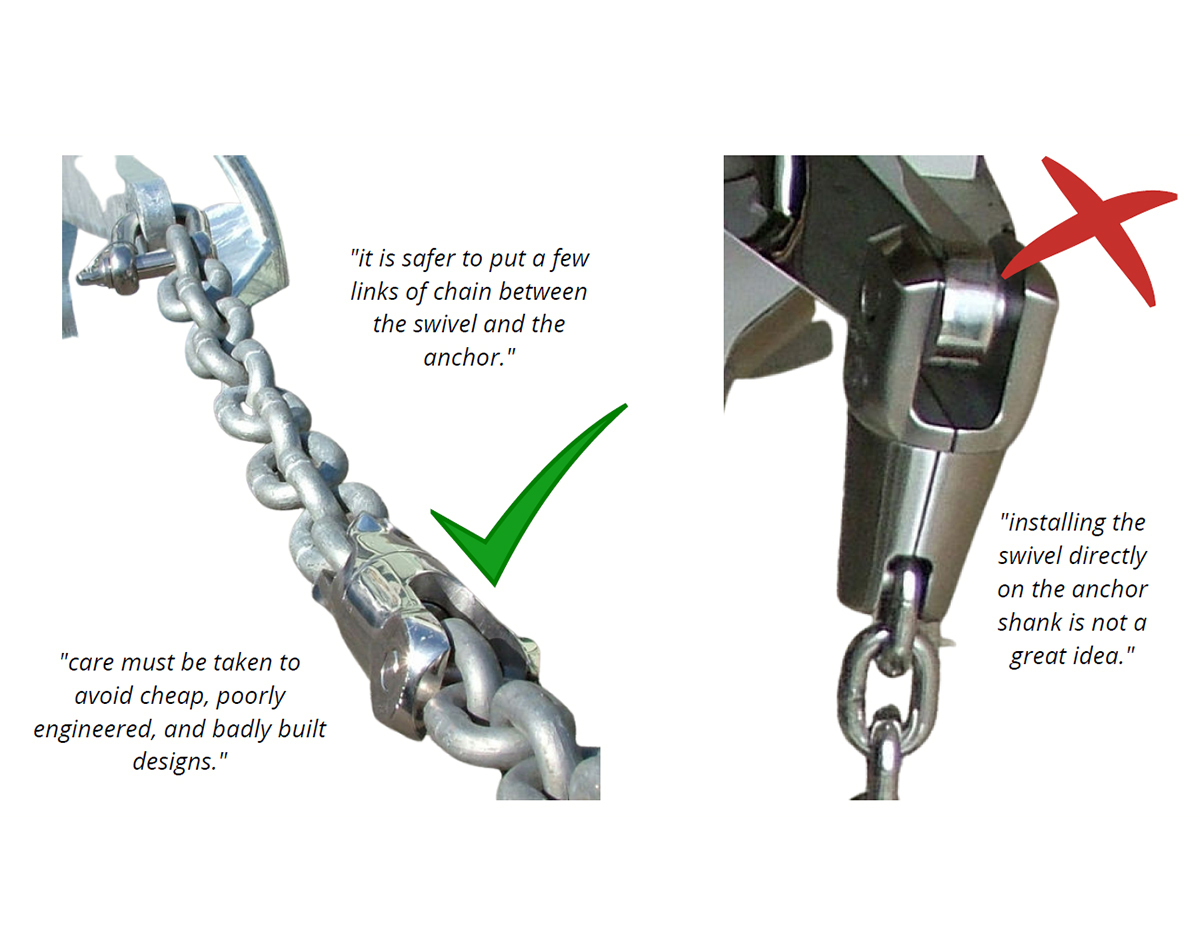 "it is safer to put a few links of chain between the swivel and the anchor."

"care must be taken to avoid cheap, poorly engineered, and badly built designs."

"installing the swivel directly on the anchor shank is not a great idea."