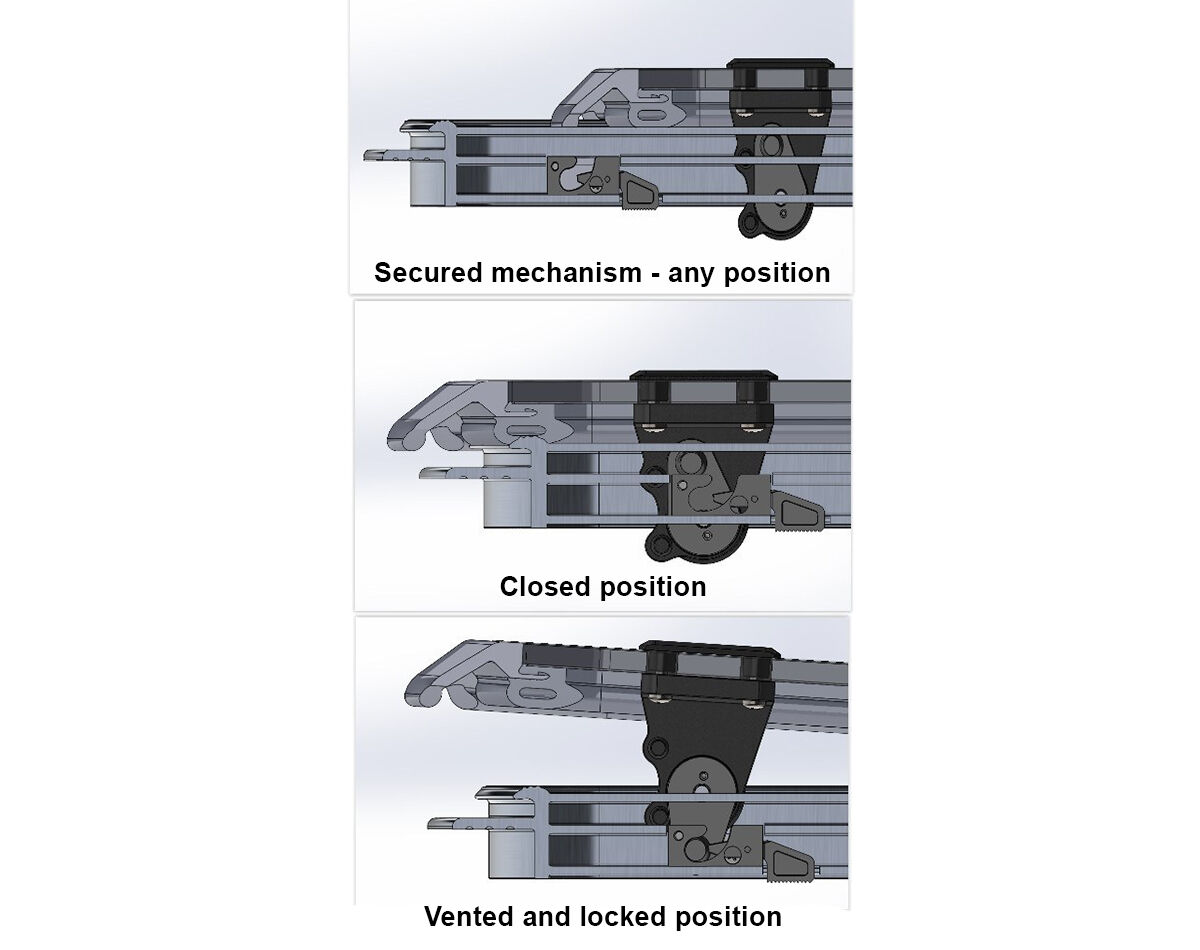 Secured mechanism - any position

Closed position

Vented and locked position