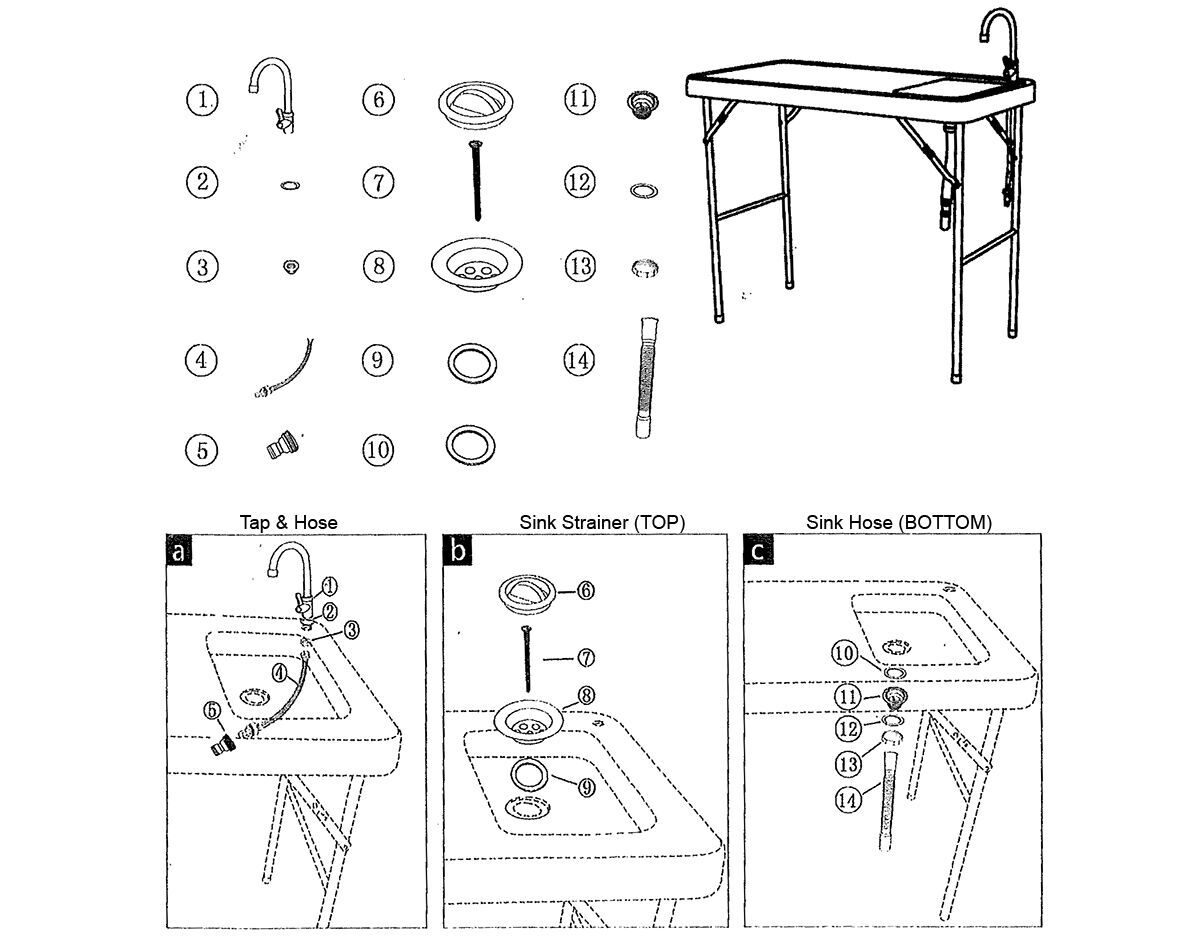 1.
6
11
2
7
12
3
8
13
4
9
14
5
10

Tap & Hose
a
1
2
3
4
6

Sink Strainer (TOP)
b
6
7
8
9

Sink Hose (BOTTOM)
c
10
11
12
13
14