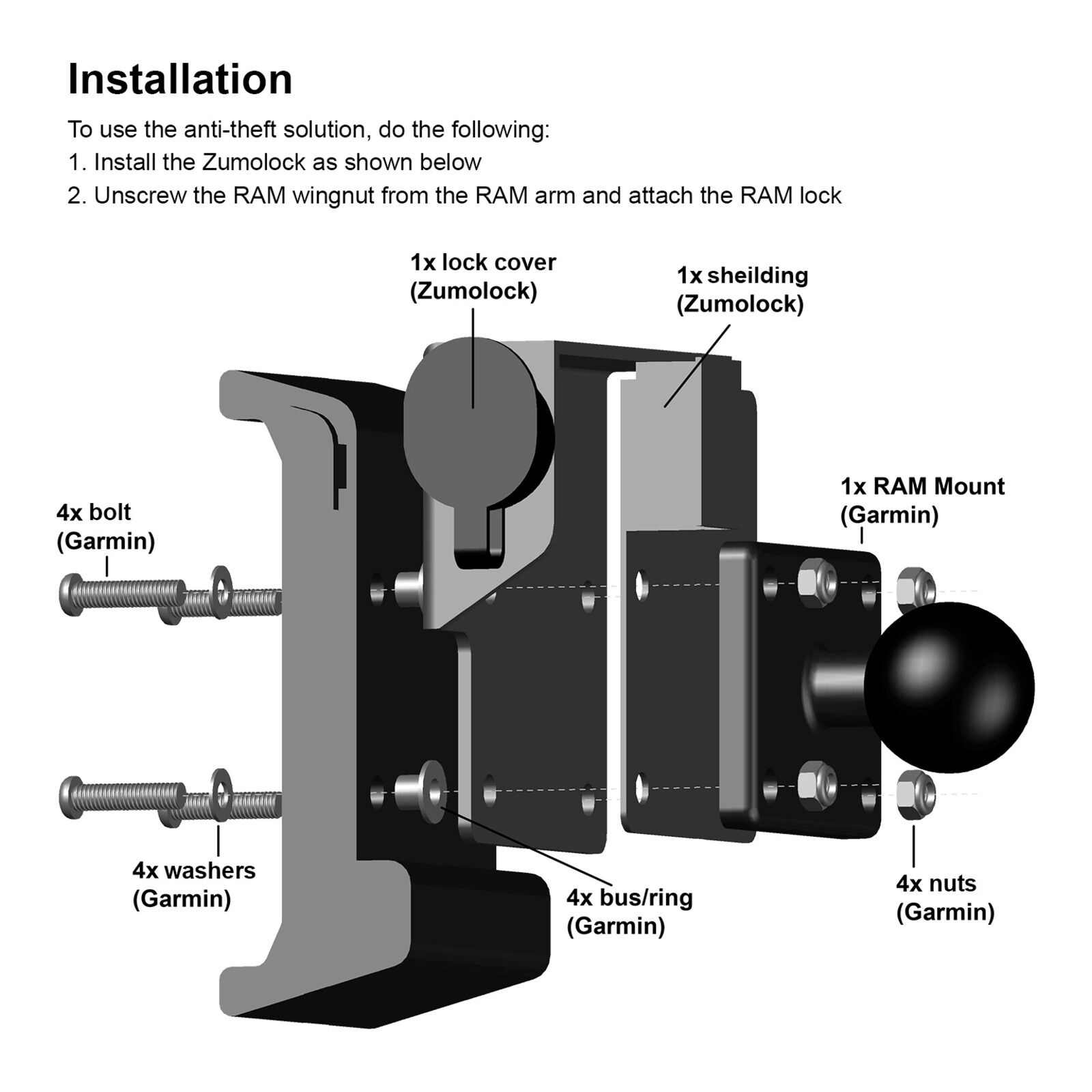 Installation

To use the anti-theft solution, do the following:
1. Install the Zumolock as shown below
2. Unscrew the RAM wingnut from the RAM arm and attach the RAM lock

1x lock cover (Zumolock)

1x sheilding (Zumolock)

1x RAM Mount (Garmin)

4x bolt (Garmin)

4x washers (Garmin)

4x bus/ring (Garmin)

4x nuts (Garmin)